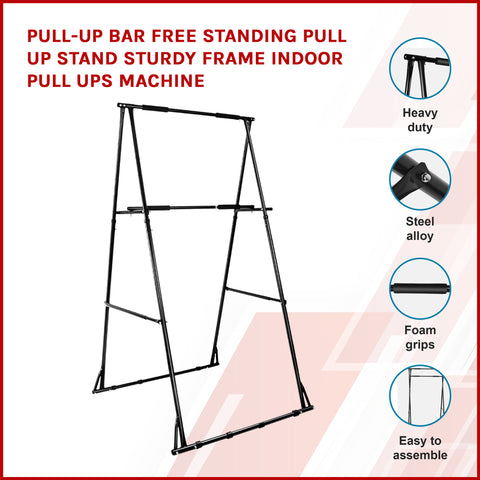 PULL-UP BAR FREE STANDING PULL UP STAND STURDY FRAME INDOOR PULL UPS MACHINE

Heavy duty

Steel alloy

Foam grips

Easy to assemble